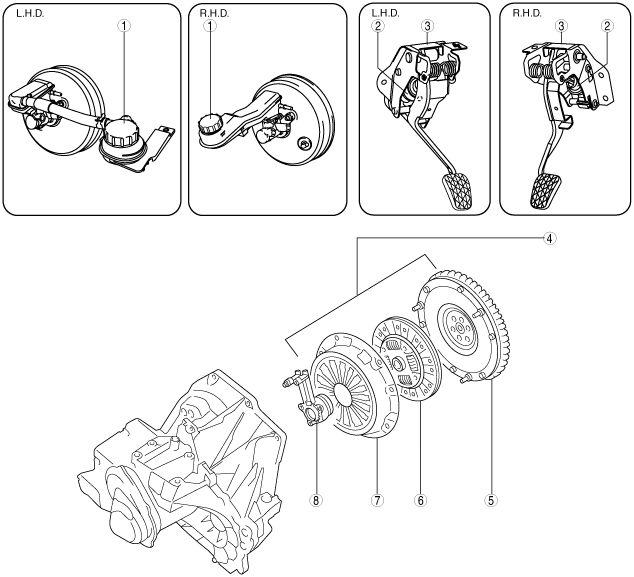 L.H.D.
1

R.H.D.
1

L.H.D.
2
3

R.H.D.
3
2

4
8
7
6
5