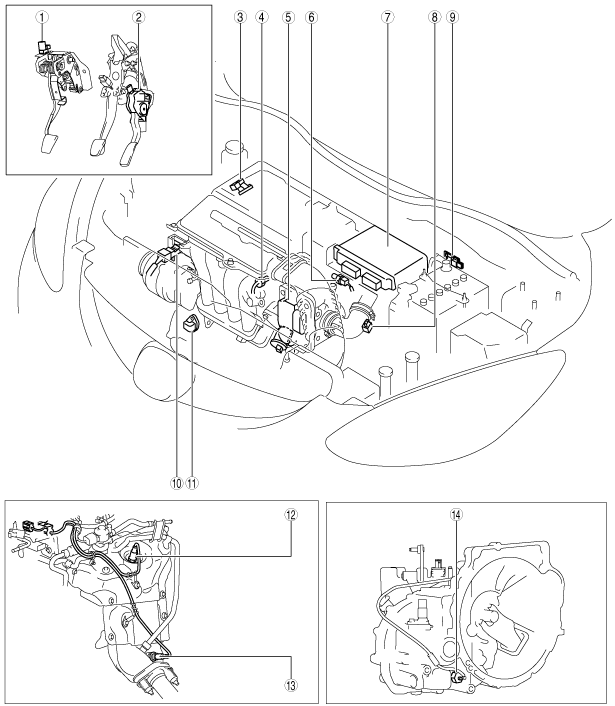 ①
②
③
④
⑤
⑥
⑦
⑧
⑨
⑩
⑪
⑫
⑬
⑭