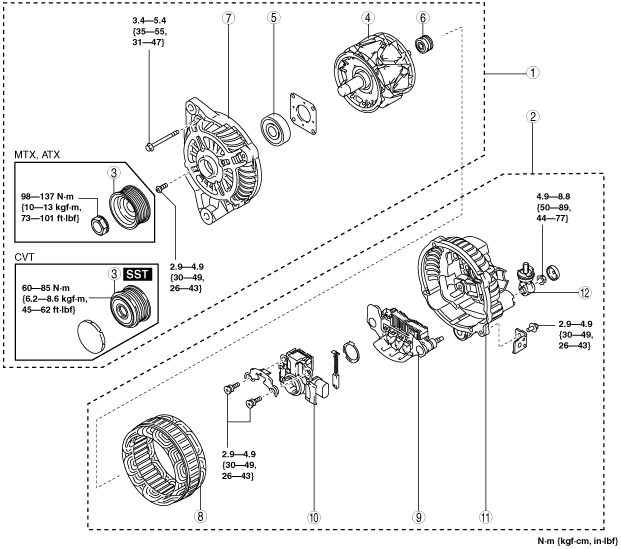 3.4—5.4
{35—55,
31—47}

7

5

4

6

1

2

MTX, ATX

3

98—137 N·m
{10—13 kgf·m,
73—101 ft·lbf}

CVT

3 SST

60—85 N·m
{6.2—8.6 kgf·m,
45—62 ft·lbf}

2.9—4.9
{30—49,
26—43}

4.9—8.8
{50—89,
44—77}

12

2.9—4.9
{30—49,
26—43}

2.9—4.9
{30—49,
26—43}

8

10

9

11

N·m {kgf·cm, in·lbf}