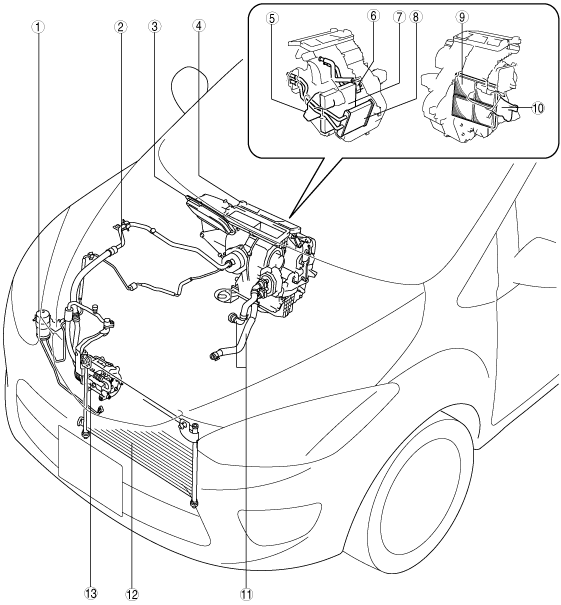 1
2
3
4
5
6
7
8
9
10
13
12
11