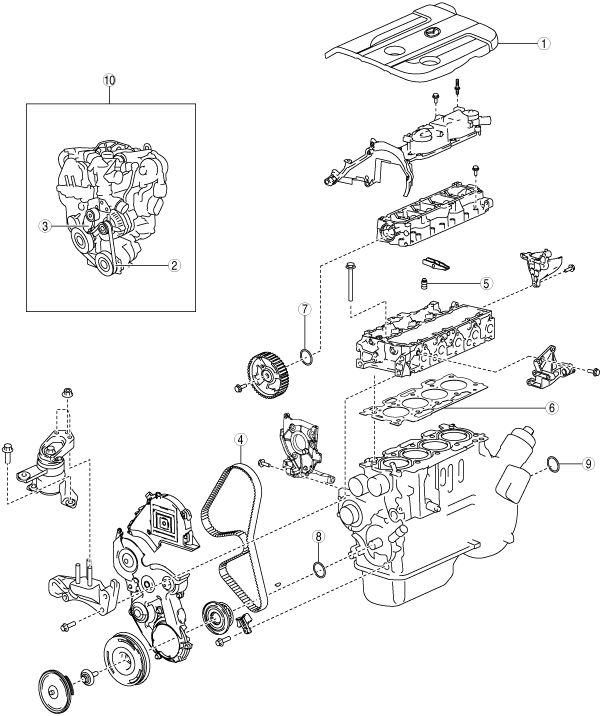 1
10
3
2
5
7
6
4
9
8