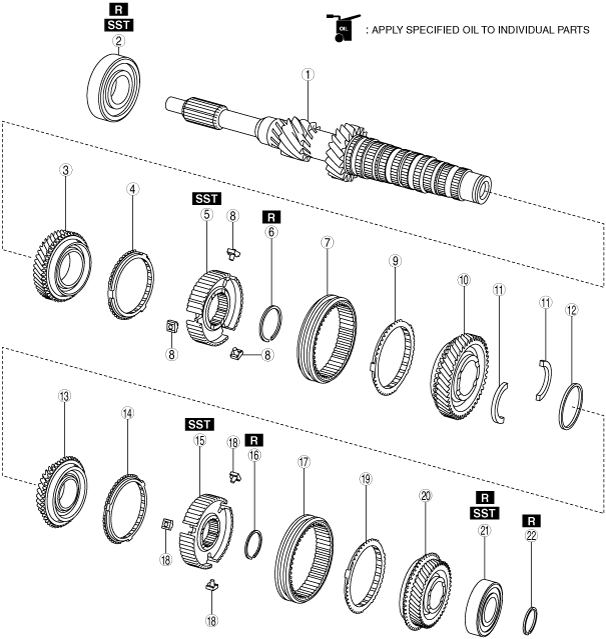 R
SST
2

OIL
: APPLY SPECIFIED OIL TO INDIVIDUAL PARTS

1

3
4
SST
5
8
R
6
7
9
10
11
11
12
8
8

13
14
SST
15
18
R
16
17
19
20
R
SST
21
R
22
18
18