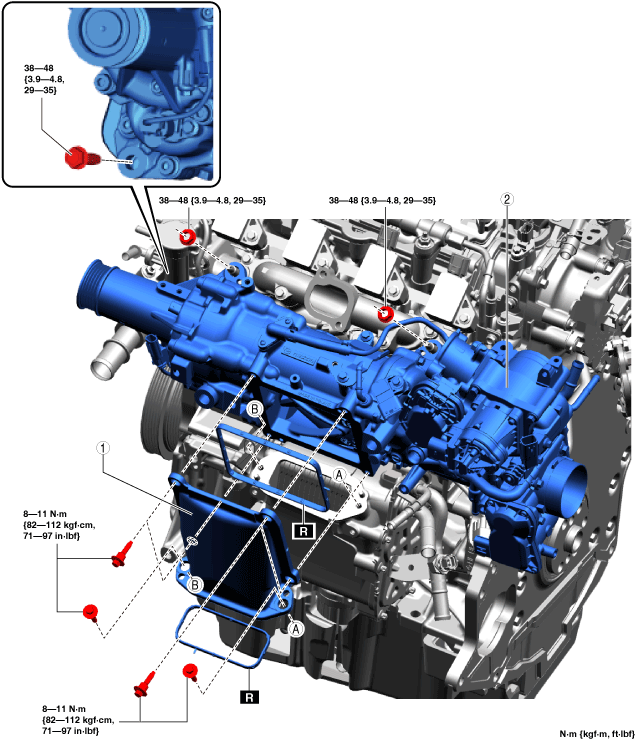 38—48 {3.9—4.8, 29—35}

38—48 {3.9—4.8, 29—35}

38—48 {3.9—4.8, 29—35}

2

B

1

A

R

8—11 N·m {82—112 kgf·cm, 71—97 in·lbf}

B

A

R

8—11 N·m {82—112 kgf·cm, 71—97 in·lbf}

N·m {kgf·m, ft·lbf}