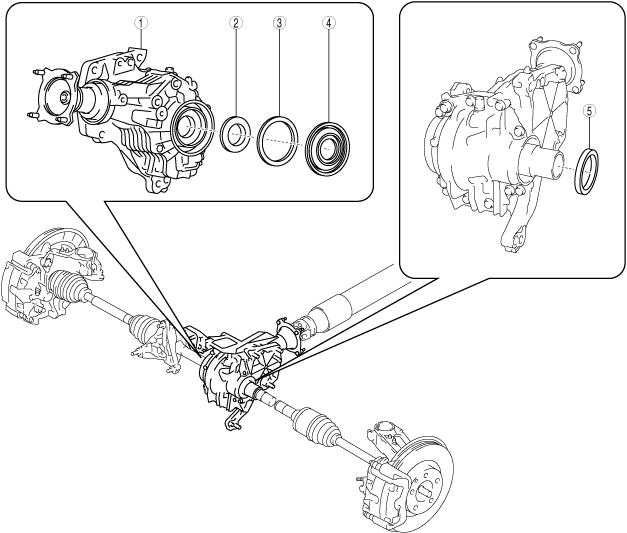 1
2
3
4
5