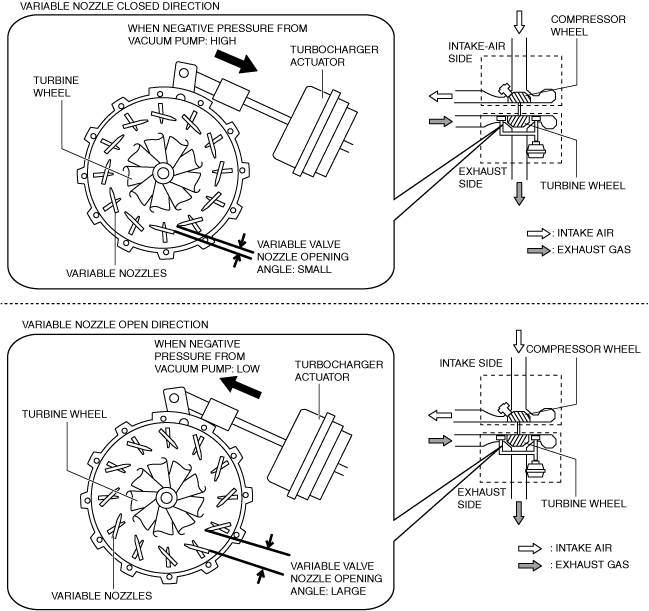 VARIABLE NOZZLE CLOSED DIRECTION

WHEN NEGATIVE PRESSURE FROM VACUUM PUMP: HIGH

TURBOCHARGER ACTUATOR

TURBINE WHEEL

VARIABLE NOZZLES

VARIABLE VALVE NOZZLE OPENING ANGLE: SMALL

COMPRESSOR WHEEL

INTAKE-AIR SIDE

EXHAUST SIDE

TURBINE WHEEL

: INTAKE AIR

: EXHAUST GAS

VARIABLE NOZZLE OPEN DIRECTION

WHEN NEGATIVE PRESSURE FROM VACUUM PUMP: LOW

TURBOCHARGER ACTUATOR

TURBINE WHEEL

VARIABLE NOZZLES

VARIABLE VALVE NOZZLE OPENING ANGLE: LARGE

COMPRESSOR WHEEL

INTAKE SIDE

EXHAUST SIDE

TURBINE WHEEL

: INTAKE AIR

: EXHAUST GAS