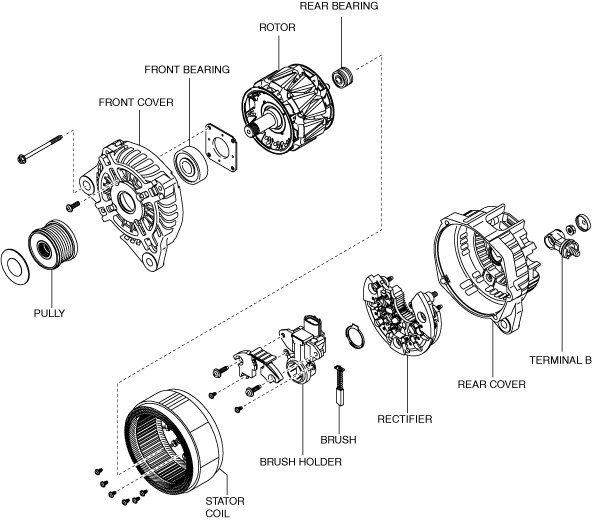 REAR BEARING

ROTOR

FRONT BEARING

FRONT COVER

PULLY

TERMINAL B

REAR COVER

RECTIFIER

BRUSH

BRUSH HOLDER

STATOR COIL