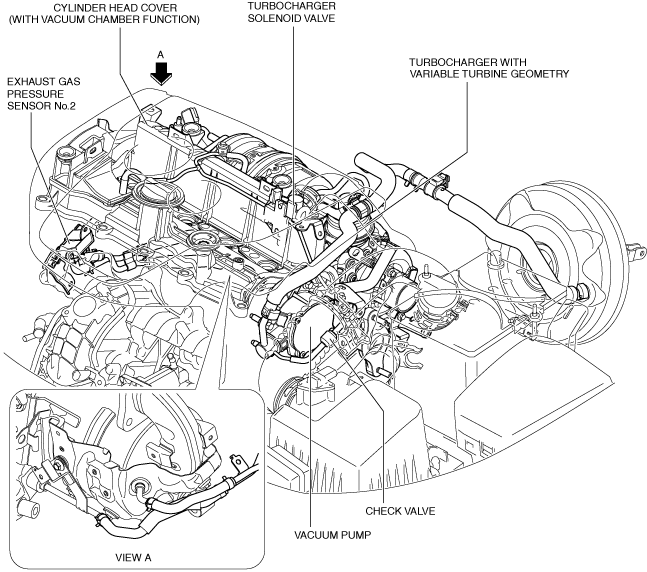 CYLINDER HEAD COVER
(WITH VACUUM CHAMBER FUNCTION)

TURBOCHARGER
SOLENOID VALVE

A

TURBOCHARGER WITH
VARIABLE TURBINE GEOMETRY

EXHAUST GAS
PRESSURE
SENSOR No.2

CHECK VALVE

VACUUM PUMP

VIEW A