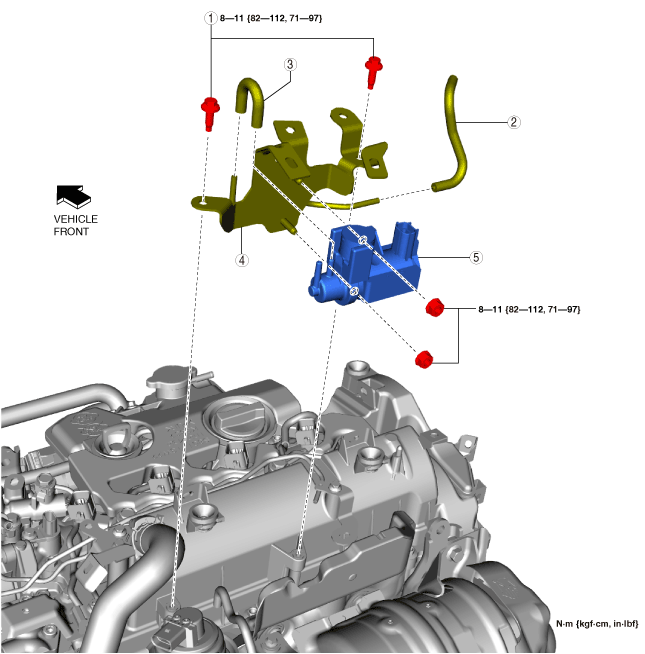 1 8—11 {82—112, 71—97}

3

2

VEHICLE FRONT

4

5

8—11 {82—112, 71—97}

N·m {kgf·cm, in·lbf}