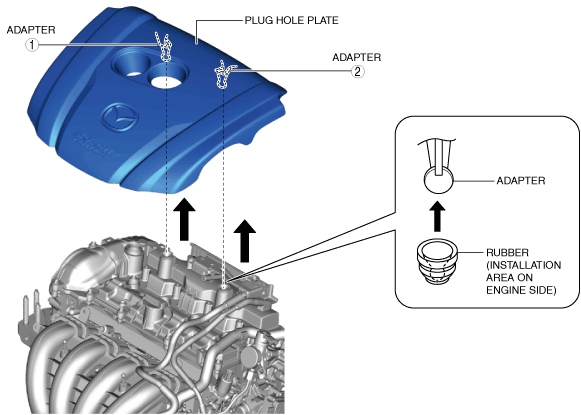 ADAPTER
1
PLUG HOLE PLATE
ADAPTER
2
ADAPTER
RUBBER (INSTALLATION AREA ON ENGINE SIDE)