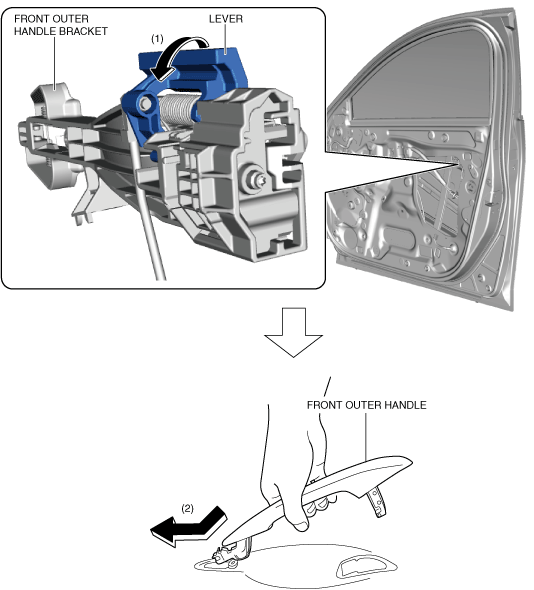 FRONT OUTER HANDLE BRACKET

LEVER

(1)

FRONT OUTER HANDLE

(2)