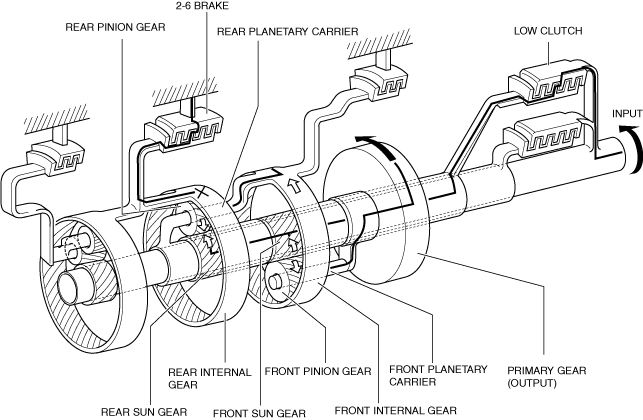 2-6 BRAKE
REAR PINION GEAR
REAR PLANETARY CARRIER
LOW CLUTCH
INPUT
REAR INTERNAL GEAR
FRONT PINION GEAR
FRONT PLANETARY CARRIER
PRIMARY GEAR (OUTPUT)
REAR SUN GEAR
FRONT SUN GEAR
FRONT INTERNAL GEAR