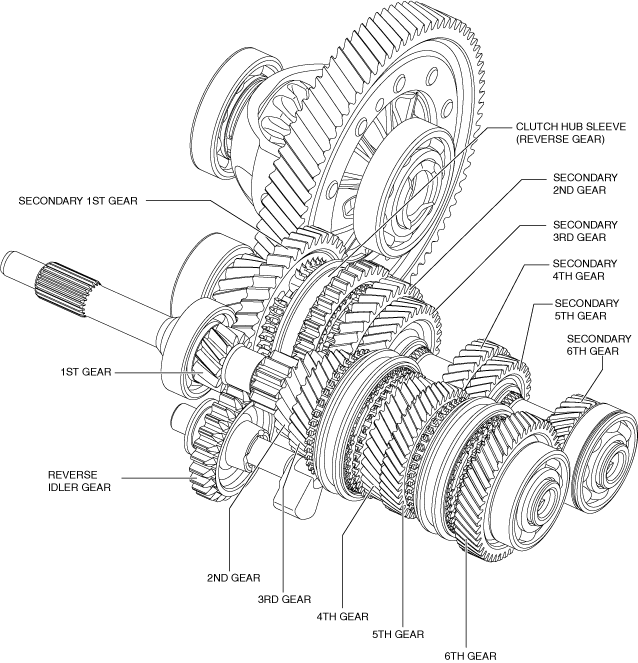 CLUTCH HUB SLEEVE (REVERSE GEAR)

SECONDARY 2ND GEAR

SECONDARY 1ST GEAR

SECONDARY 3RD GEAR

SECONDARY 4TH GEAR

SECONDARY 5TH GEAR

SECONDARY 6TH GEAR

1ST GEAR

REVERSE IDLER GEAR

2ND GEAR

3RD GEAR

4TH GEAR

5TH GEAR

6TH GEAR