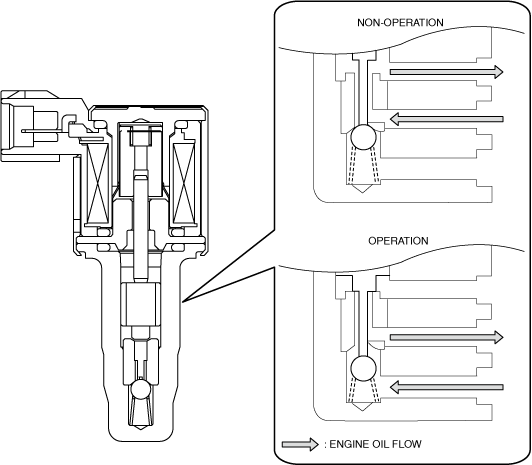 NON-OPERATION

OPERATION

: ENGINE OIL FLOW