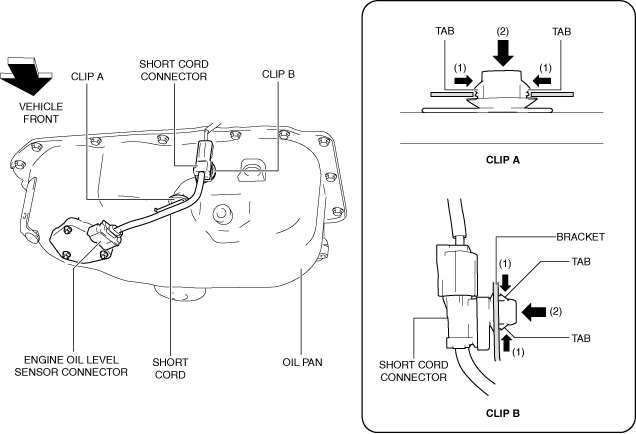 VEHICLE FRONT

CLIP A

SHORT CORD CONNECTOR

CLIP B

ENGINE OIL LEVEL SENSOR CONNECTOR

SHORT CORD

OIL PAN

TAB

(2)

TAB

(1)

(1)

CLIP A

BRACKET

(1)

TAB

(2)

TAB

(1)

SHORT CORD CONNECTOR

CLIP B