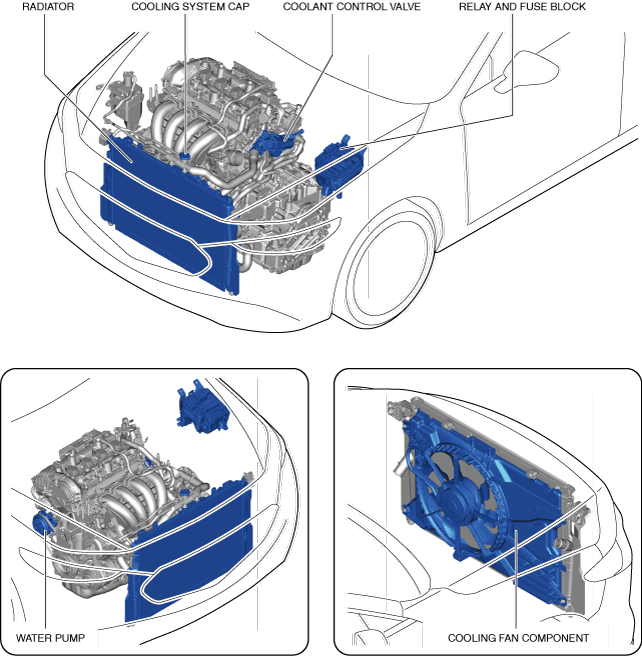 RADIATOR
COOLING SYSTEM CAP
COOLANT CONTROL VALVE
RELAY AND FUSE BLOCK

WATER PUMP

COOLING FAN COMPONENT