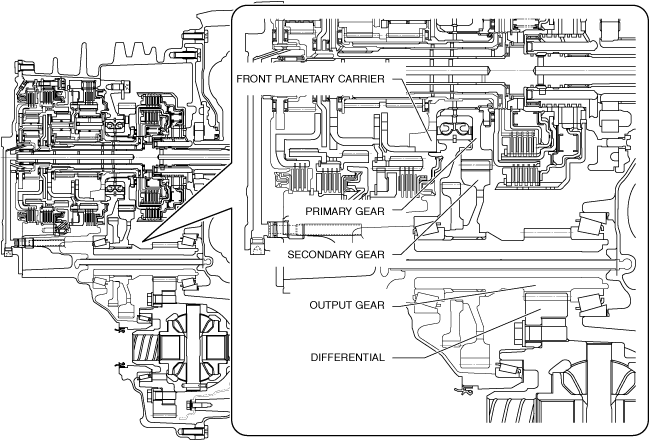 FRONT PLANETARY CARRIER

PRIMARY GEAR

SECONDARY GEAR

OUTPUT GEAR

DIFFERENTIAL