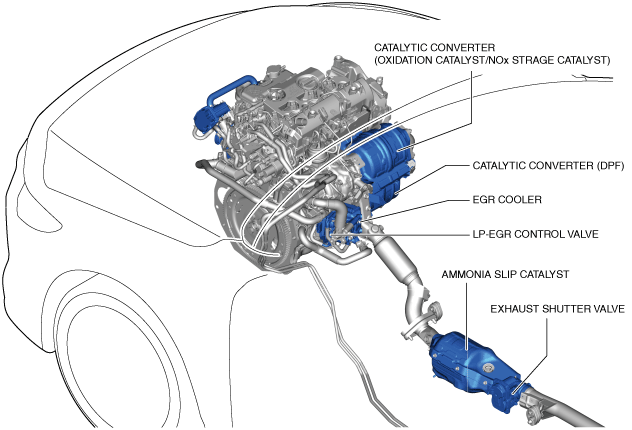 CATALYTIC CONVERTER
(OXIDATION CATALYST/NOx STRAGE CATALYST)

CATALYTIC CONVERTER (DPF)

EGR COOLER

LP-EGR CONTROL VALVE

AMMONIA SLIP CATALYST

EXHAUST SHUTTER VALVE