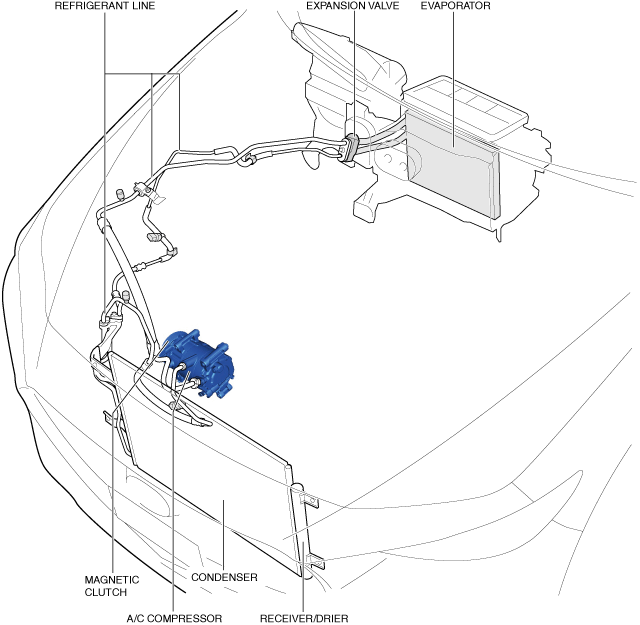 REFRIGERANT LINE
EXPANSION VALVE
EVAPORATOR
MAGNETIC CLUTCH
CONDENSER
A/C COMPRESSOR
RECEIVER/DRIER