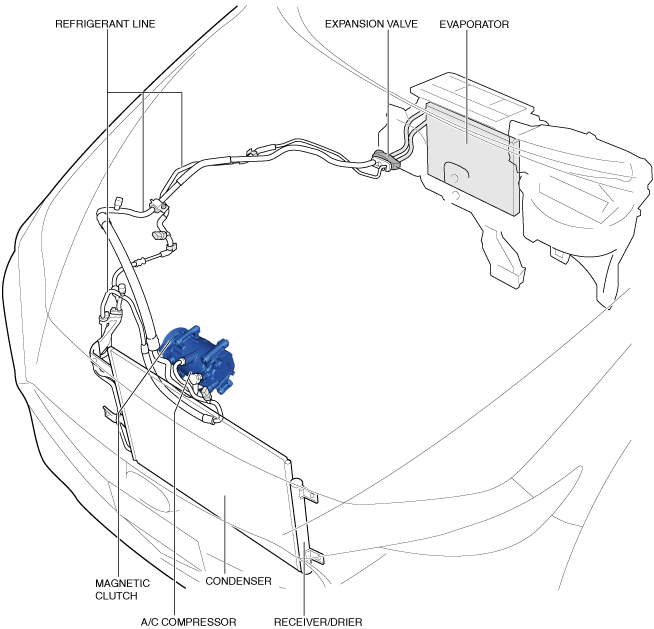 REFRIGERANT LINE

EXPANSION VALVE

EVAPORATOR

MAGNETIC CLUTCH

CONDENSER

A/C COMPRESSOR

RECEIVER/DRIER