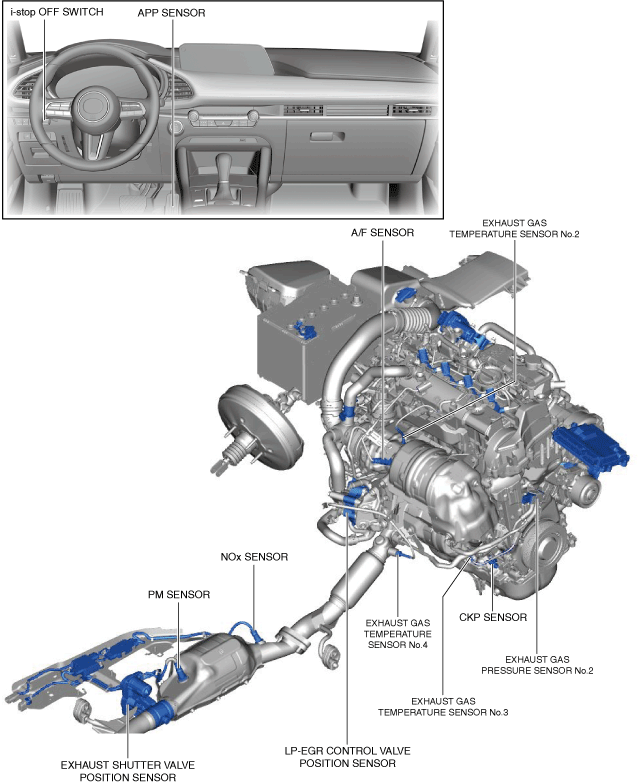 i-stop OFF SWITCH

APP SENSOR

A/F SENSOR

EXHAUST GAS TEMPERATURE SENSOR No.2

NOx SENSOR

PM SENSOR

EXHAUST GAS TEMPERATURE SENSOR No.4

CKP SENSOR

EXHAUST GAS PRESSURE SENSOR No.2

EXHAUST GAS TEMPERATURE SENSOR No.3

LP-EGR CONTROL VALVE POSITION SENSOR

EXHAUST SHUTTER VALVE POSITION SENSOR