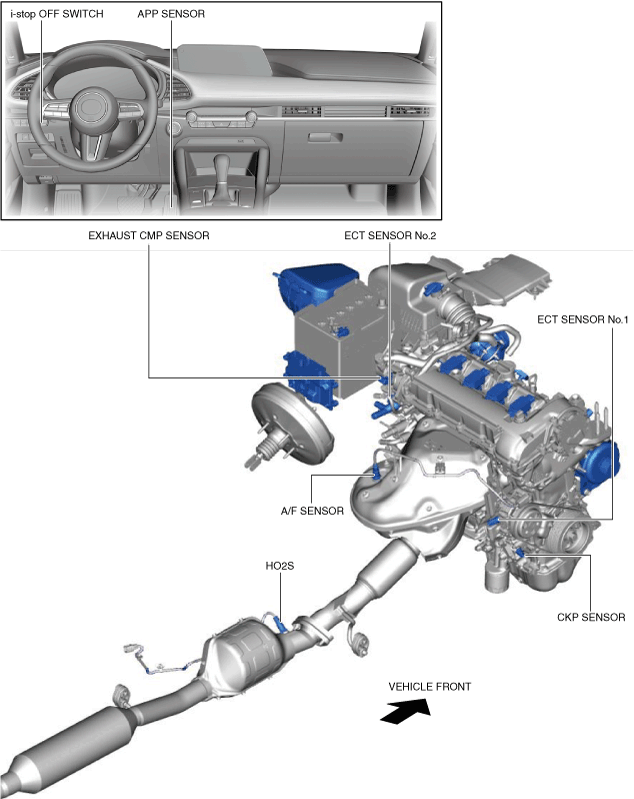 i-stop OFF SWITCH
APP SENSOR

EXHAUST CMP SENSOR
ECT SENSOR No.2

ECT SENSOR No.1

A/F SENSOR

HO2S

CKP SENSOR

VEHICLE FRONT