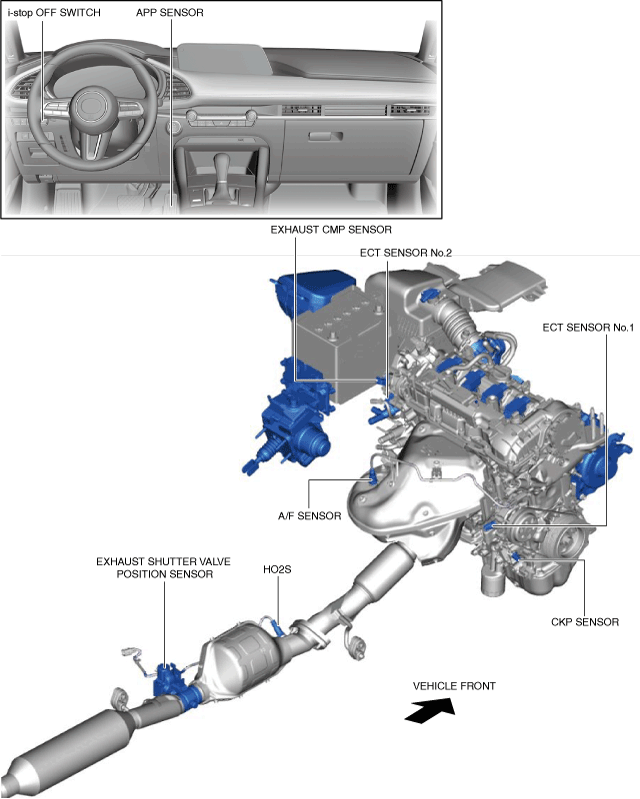 i-stop OFF SWITCH
APP SENSOR
EXHAUST CMP SENSOR
ECT SENSOR No.2
ECT SENSOR No.1
A/F SENSOR
EXHAUST SHUTTER VALVE POSITION SENSOR
HO2S
CKP SENSOR
VEHICLE FRONT