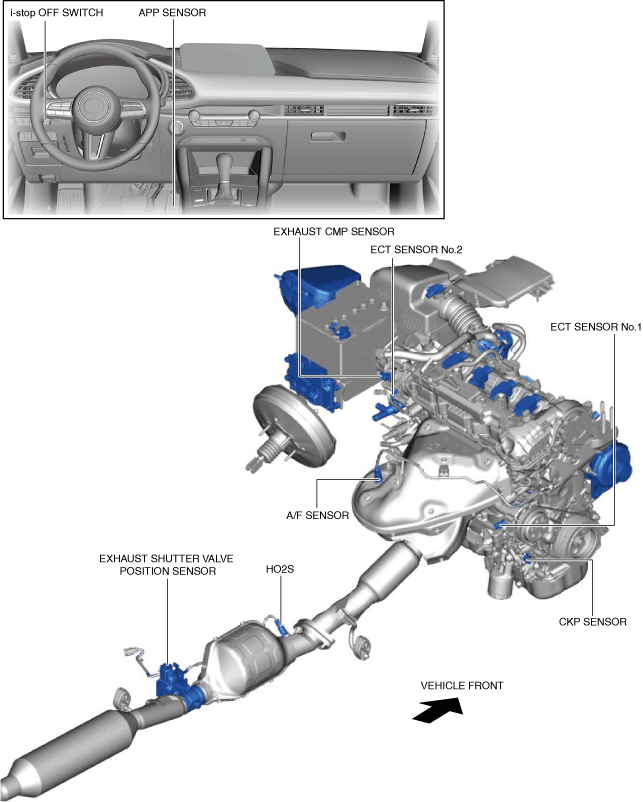 i-stop OFF SWITCH
APP SENSOR

EXHAUST CMP SENSOR
ECT SENSOR No.2
ECT SENSOR No.1
A/F SENSOR
EXHAUST SHUTTER VALVE POSITION SENSOR
HO2S
CKP SENSOR
VEHICLE FRONT