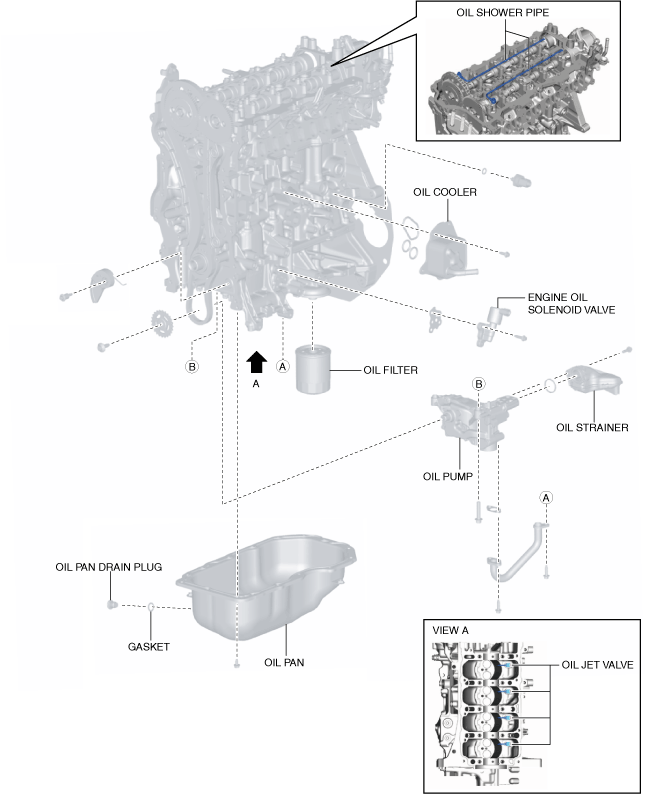 OIL SHOWER PIPE

OIL COOLER

ENGINE OIL SOLENOID VALVE

B

A

A

OIL FILTER

B

OIL STRAINER

OIL PUMP

A

OIL PAN DRAIN PLUG

GASKET

OIL PAN

VIEW A

OIL JET VALVE