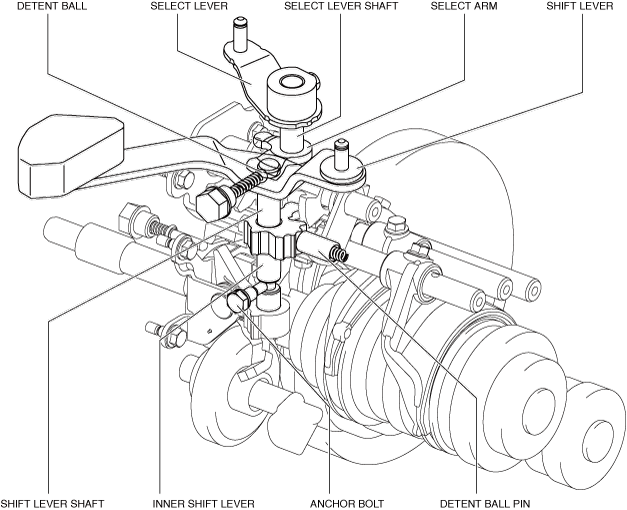 DETENT BALL
SELECT LEVER
SELECT LEVER SHAFT
SELECT ARM
SHIFT LEVER

SHIFT LEVER SHAFT
INNER SHIFT LEVER
ANCHOR BOLT
DETENT BALL PIN