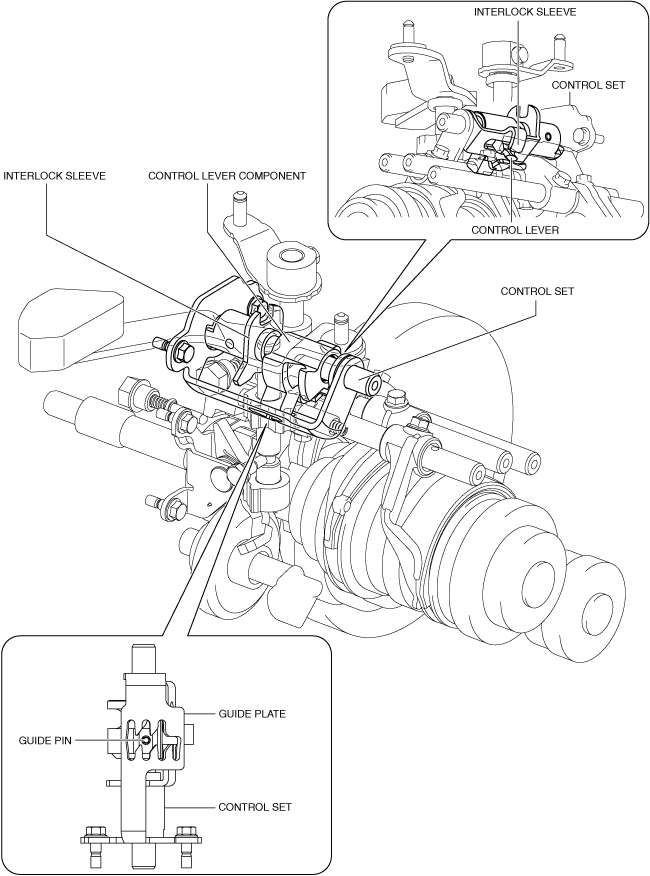 INTERLOCK SLEEVE
CONTROL SET
CONTROL LEVER
INTERLOCK SLEEVE
CONTROL LEVER COMPONENT
CONTROL SET
GUIDE PLATE
GUIDE PIN
CONTROL SET