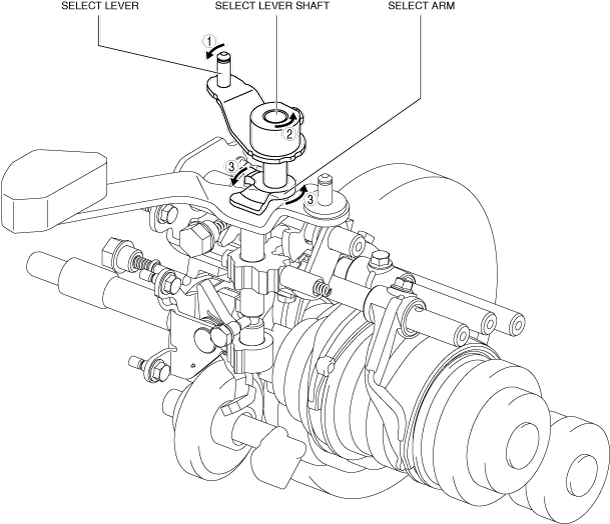 SELECT LEVER
SELECT LEVER SHAFT
SELECT ARM
1
2
3
3