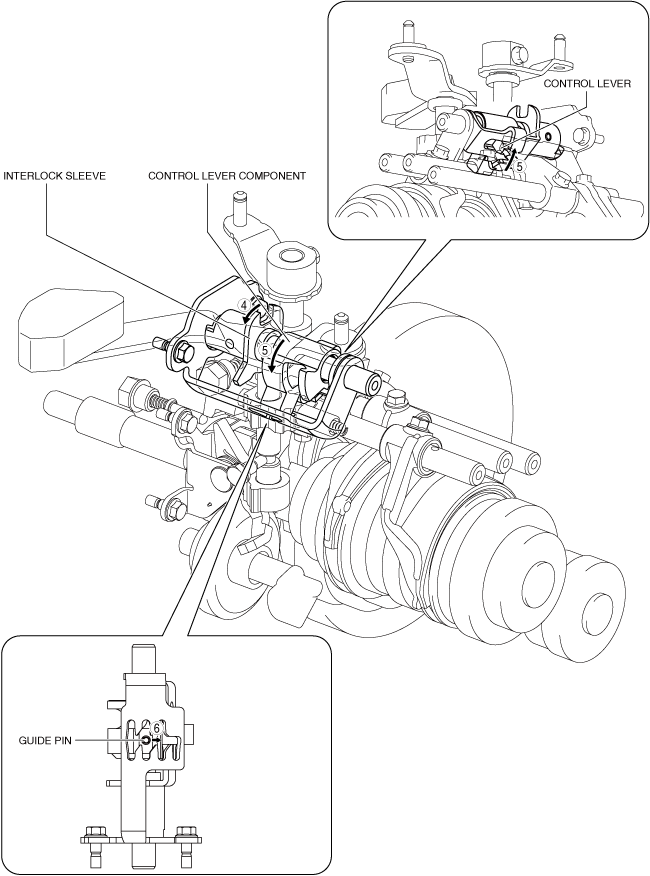 CONTROL LEVER
5
INTERLOCK SLEEVE
CONTROL LEVER COMPONENT
4
5
GUIDE PIN
6