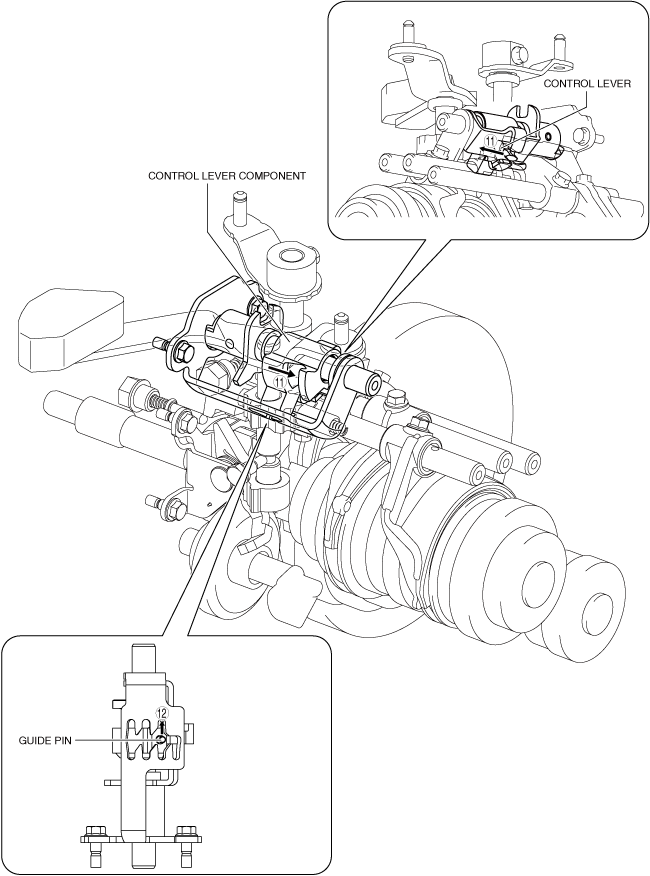 CONTROL LEVER
11
CONTROL LEVER COMPONENT
11
12
GUIDE PIN