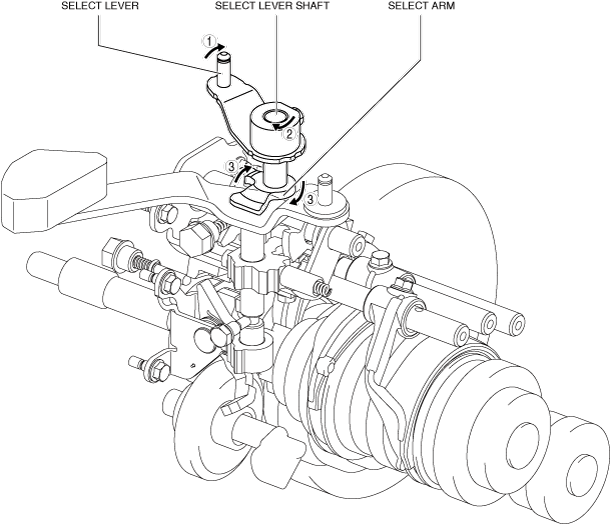 SELECT LEVER

SELECT LEVER SHAFT

SELECT ARM

1

2

3

3