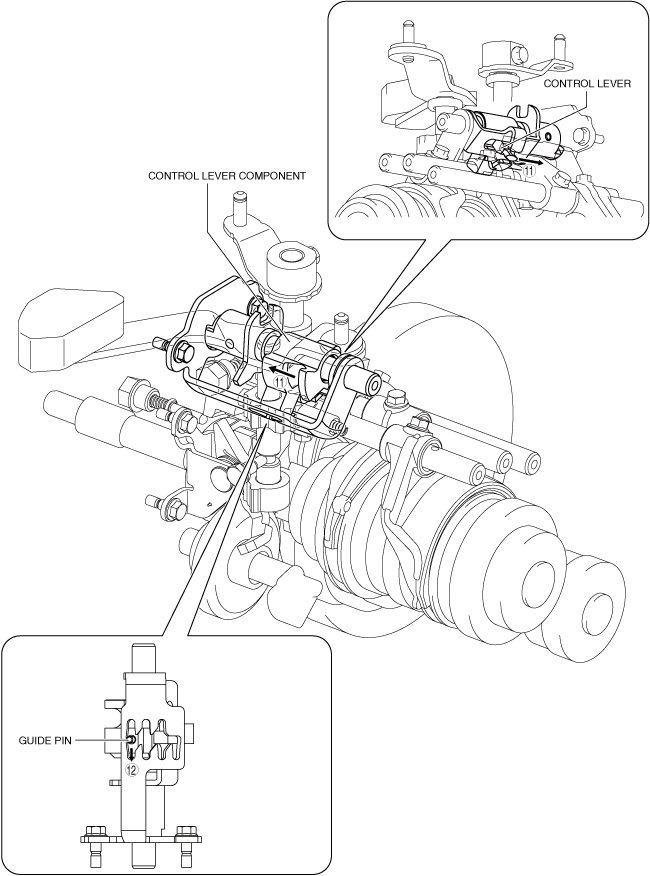 CONTROL LEVER

11

CONTROL LEVER COMPONENT

11

GUIDE PIN

12