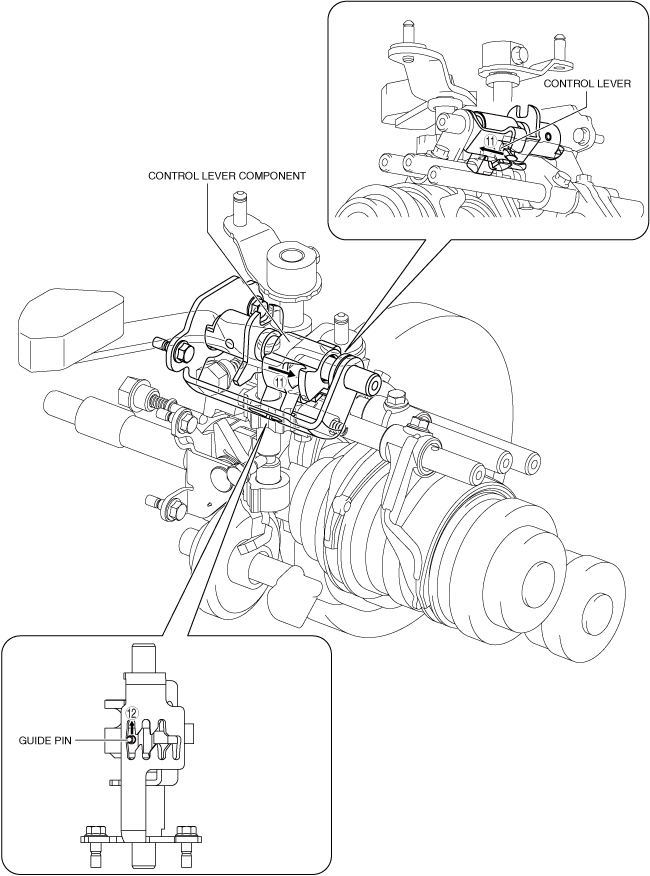 CONTROL LEVER

11

CONTROL LEVER COMPONENT

11

12

GUIDE PIN