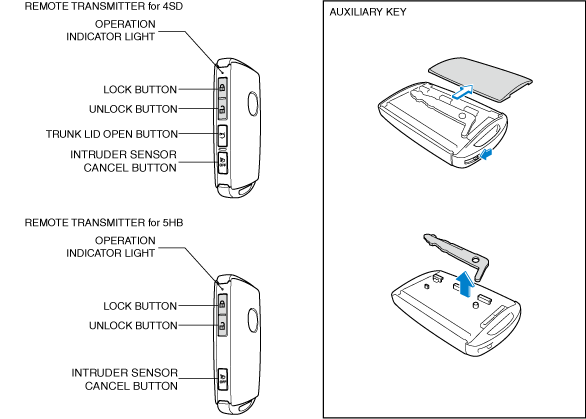 REMOTE TRANSMITTER for 4SD

OPERATION INDICATOR LIGHT

LOCK BUTTON

UNLOCK BUTTON

TRUNK LID OPEN BUTTON

INTRUDER SENSOR CANCEL BUTTON

REMOTE TRANSMITTER for 5HB

OPERATION INDICATOR LIGHT

LOCK BUTTON

UNLOCK BUTTON

INTRUDER SENSOR CANCEL BUTTON

AUXILIARY KEY