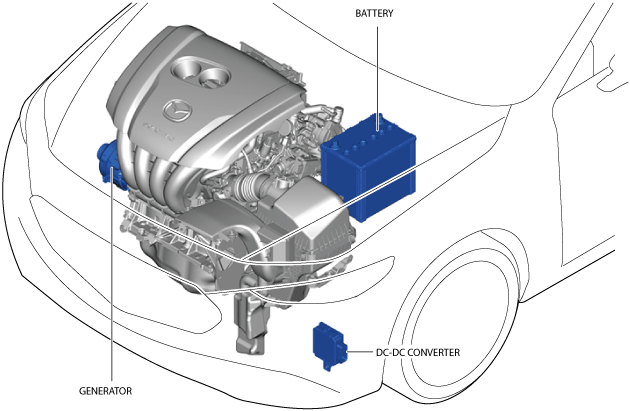 BATTERY

DC-DC CONVERTER

GENERATOR