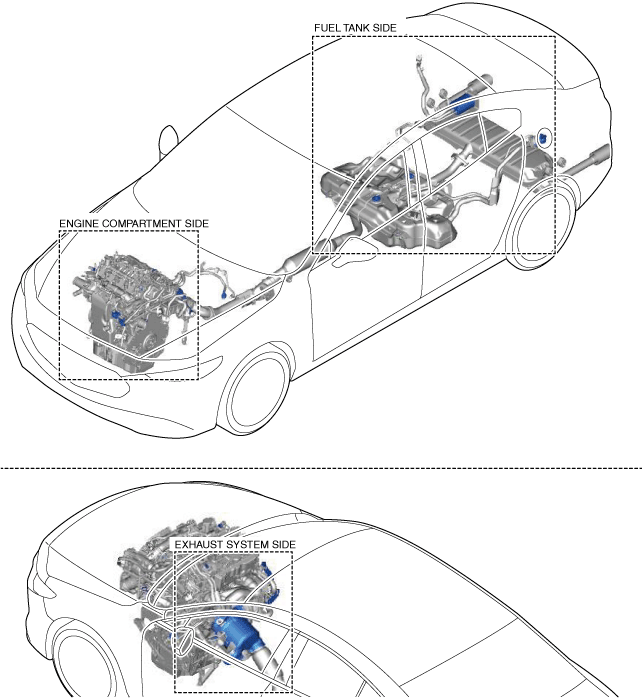 FUEL TANK SIDE

ENGINE COMPARTMENT SIDE

EXHAUST SYSTEM SIDE