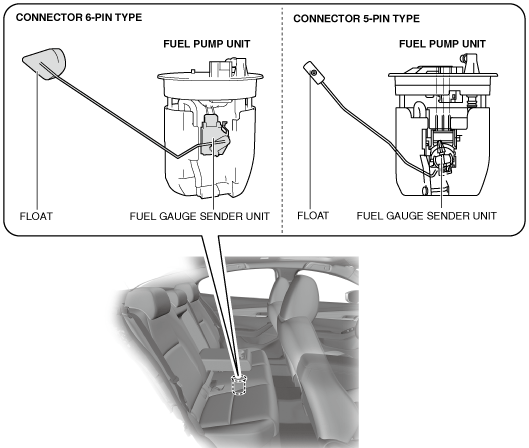 CONNECTOR 6-PIN TYPE

FUEL PUMP UNIT

FLOAT

FUEL GAUGE SENDER UNIT

CONNECTOR 5-PIN TYPE

FUEL PUMP UNIT

FLOAT

FUEL GAUGE SENDER UNIT