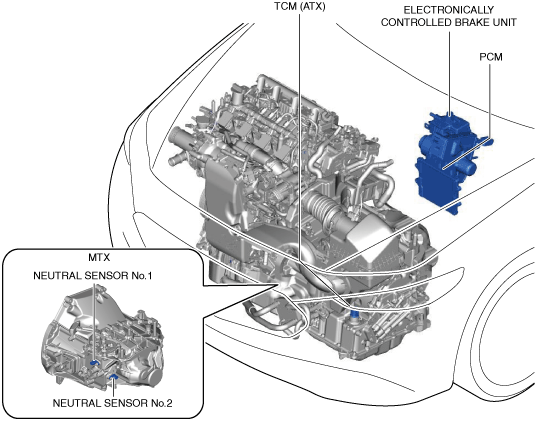 TCM (ATX)

ELECTRONICALLY CONTROLLED BRAKE UNIT

PCM

MTX

NEUTRAL SENSOR No.1

NEUTRAL SENSOR No.2