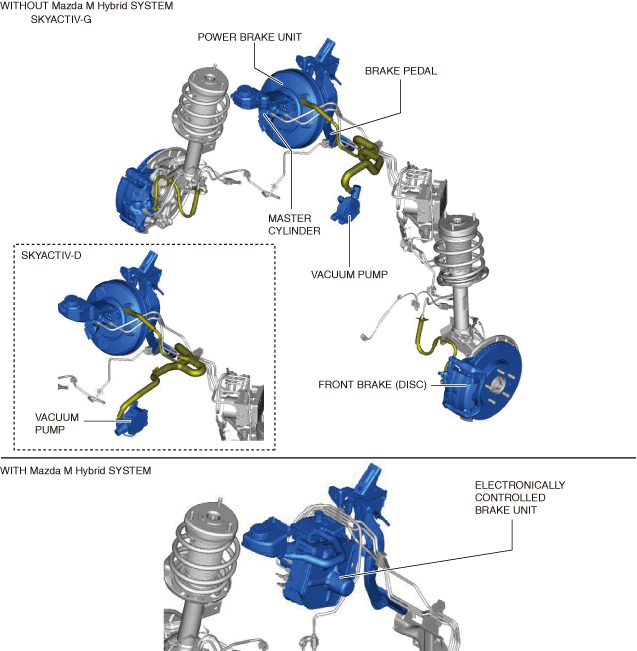 WITHOUT Mazda M Hybrid SYSTEM
SKYACTIV-G

POWER BRAKE UNIT

BRAKE PEDAL

MASTER CYLINDER

VACUUM PUMP

SKYACTIV-D

VACUUM PUMP

FRONT BRAKE (DISC)

WITH Mazda M Hybrid SYSTEM

ELECTRONICALLY CONTROLLED BRAKE UNIT