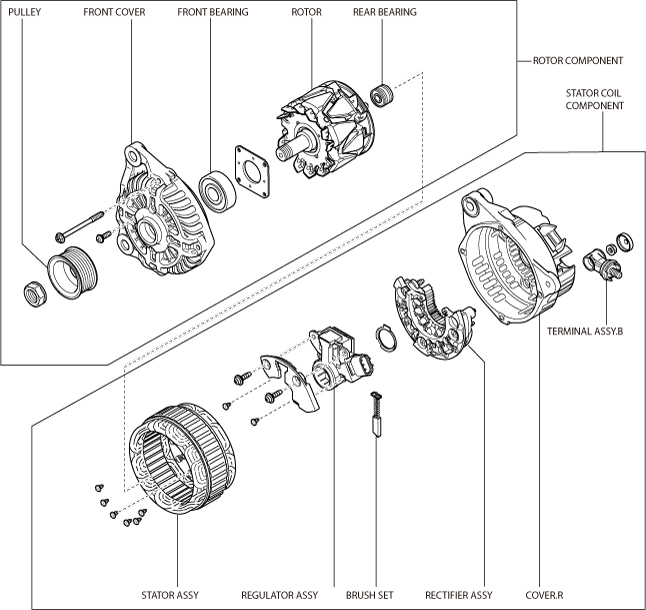 PULLEY
FRONT COVER
FRONT BEARING
ROTOR
REAR BEARING
ROTOR COMPONENT
STATOR COIL COMPONENT
TERMINAL ASSY.B
STATOR ASSY
REGULATOR ASSY
BRUSH SET
RECTIFIER ASSY
COVER.R