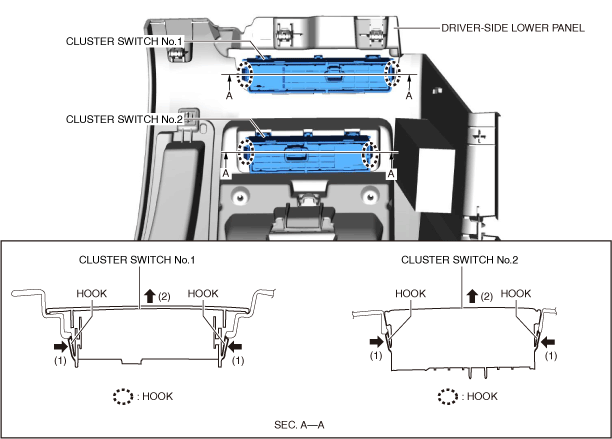 DRIVER-SIDE LOWER PANEL

CLUSTER SWITCH No.1

A A

CLUSTER SWITCH No.2

A A

CLUSTER SWITCH No.1

HOOK (2) HOOK

(1) (1)

: HOOK

CLUSTER SWITCH No.2

HOOK (2) HOOK

(1) (1)

: HOOK

SEC. A—A