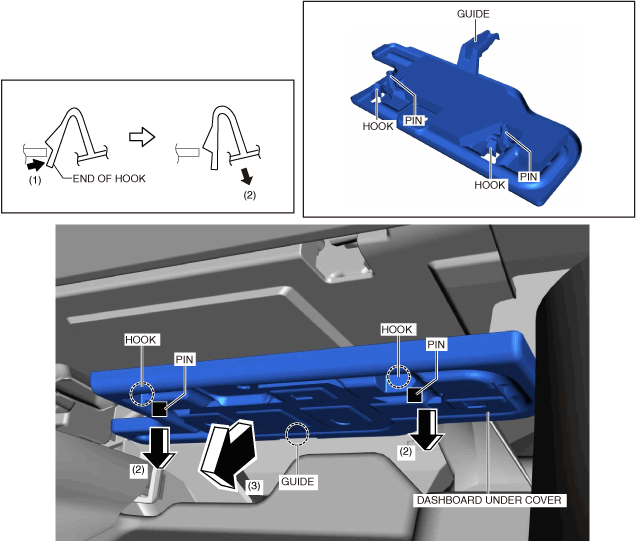 (1)
END OF HOOK
(2)

GUIDE
HOOK
PIN
HOOK
PIN

HOOK
PIN
HOOK
PIN
(2)
(3)
GUIDE
(2)
DASHBOARD UNDER COVER