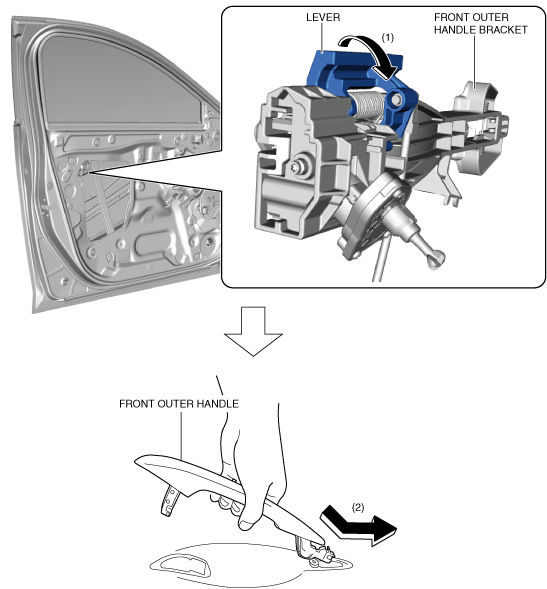 LEVER

(1)

FRONT OUTER HANDLE BRACKET

FRONT OUTER HANDLE

(2)