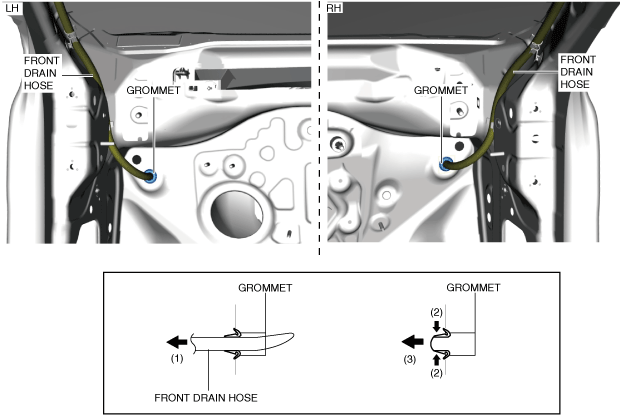 LH

FRONT DRAIN HOSE

GROMMET

RH

GROMMET

FRONT DRAIN HOSE

GROMMET

(1)

FRONT DRAIN HOSE

GROMMET

(2)

(3)

(2)