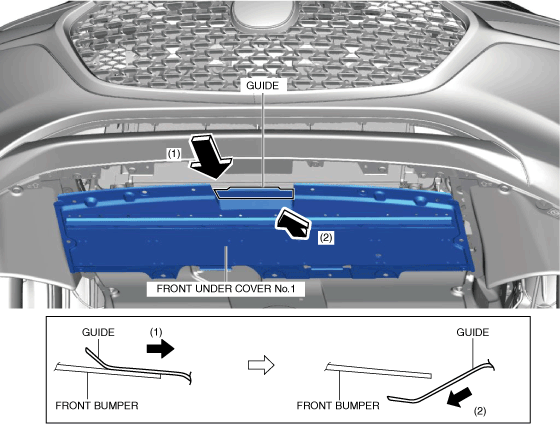 GUIDE

(1)

(2)

FRONT UNDER COVER No.1

GUIDE

(1)

FRONT BUMPER

GUIDE

FRONT BUMPER

(2)