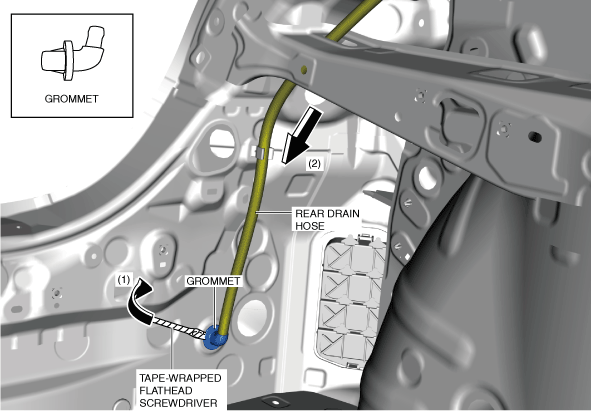 GROMMET

(2)

REAR DRAIN HOSE

(1)

GROMMET

TAPE-WRAPPED FLATHEAD SCREWDRIVER