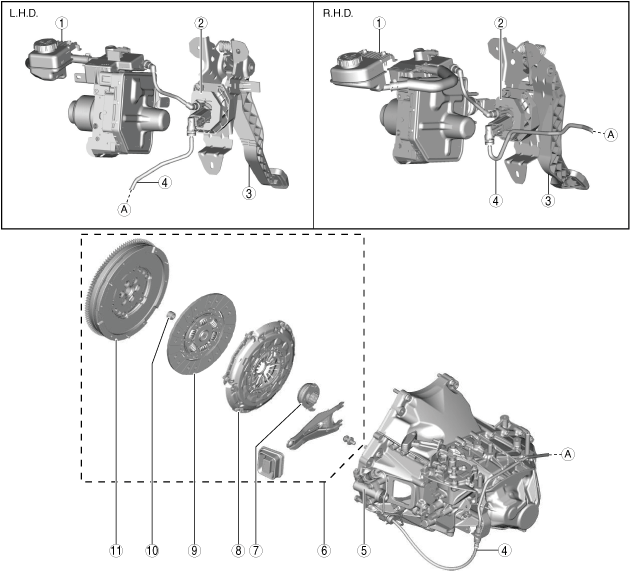 L.H.D.

1

2

4

A

3

R.H.D.

1

2

A

4

3

A

11

10

9

8

7

6

5

4